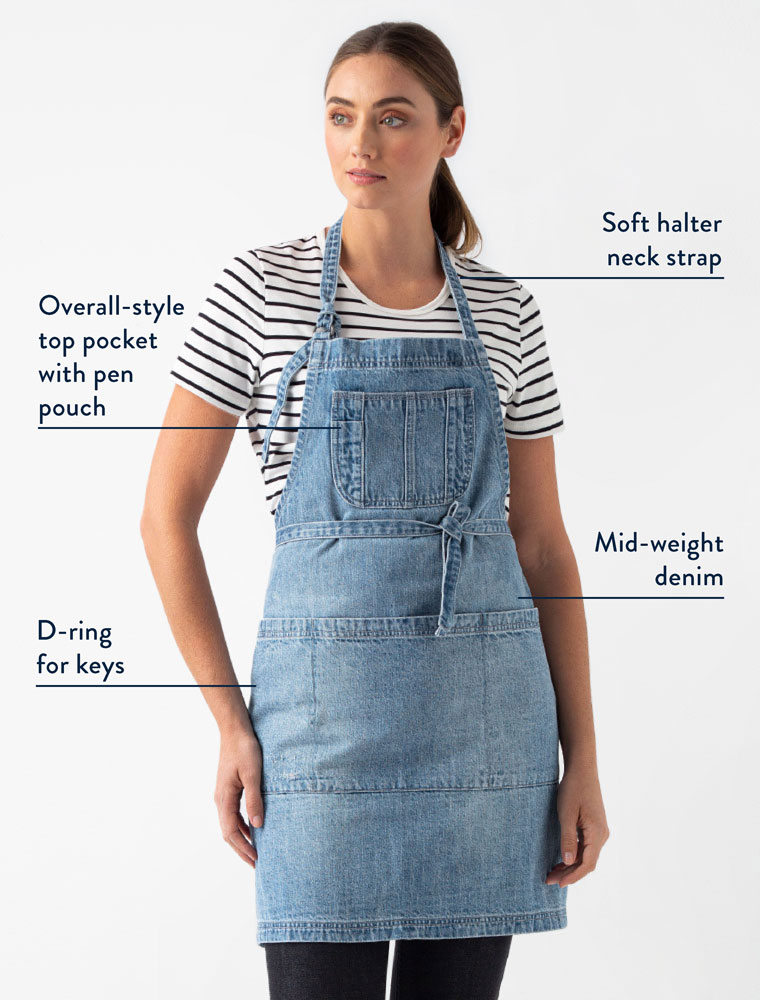 Soft halter neck strap

Overall-style top pocket with pen pouch

Mid-weight denim

D-ring for keys